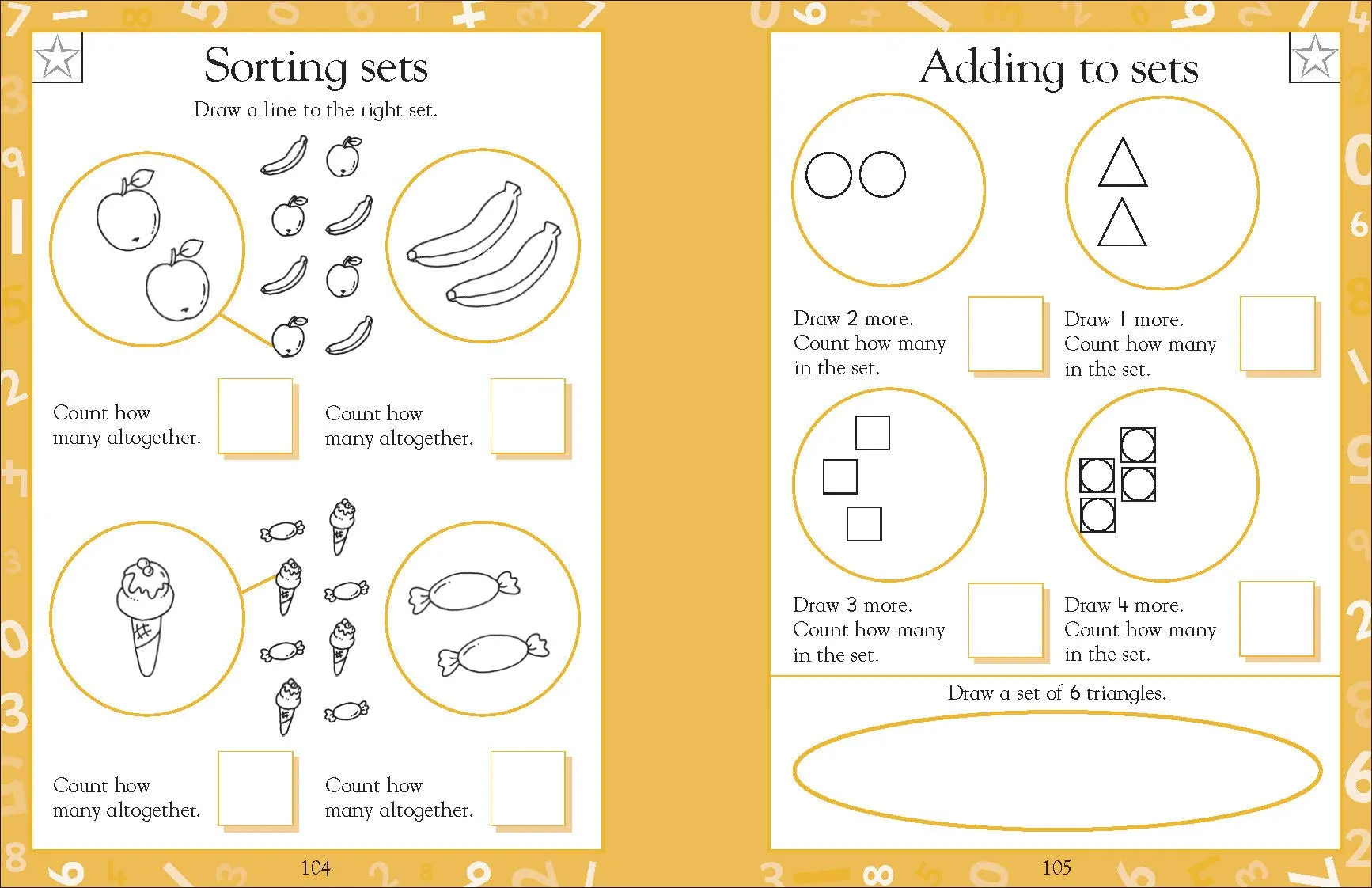 Sorting sets

Draw a line to the right set.

Count how many altogether.

Count how many altogether.

Count how many altogether.

Count how many altogether.

104

Adding to sets

Draw 2 more. Count how many in the set.

Draw 1 more. Count how many in the set.

Draw 3 more. Count how many in the set.

Draw 4 more. Count how many in the set.

Draw a set of 6 triangles.

105