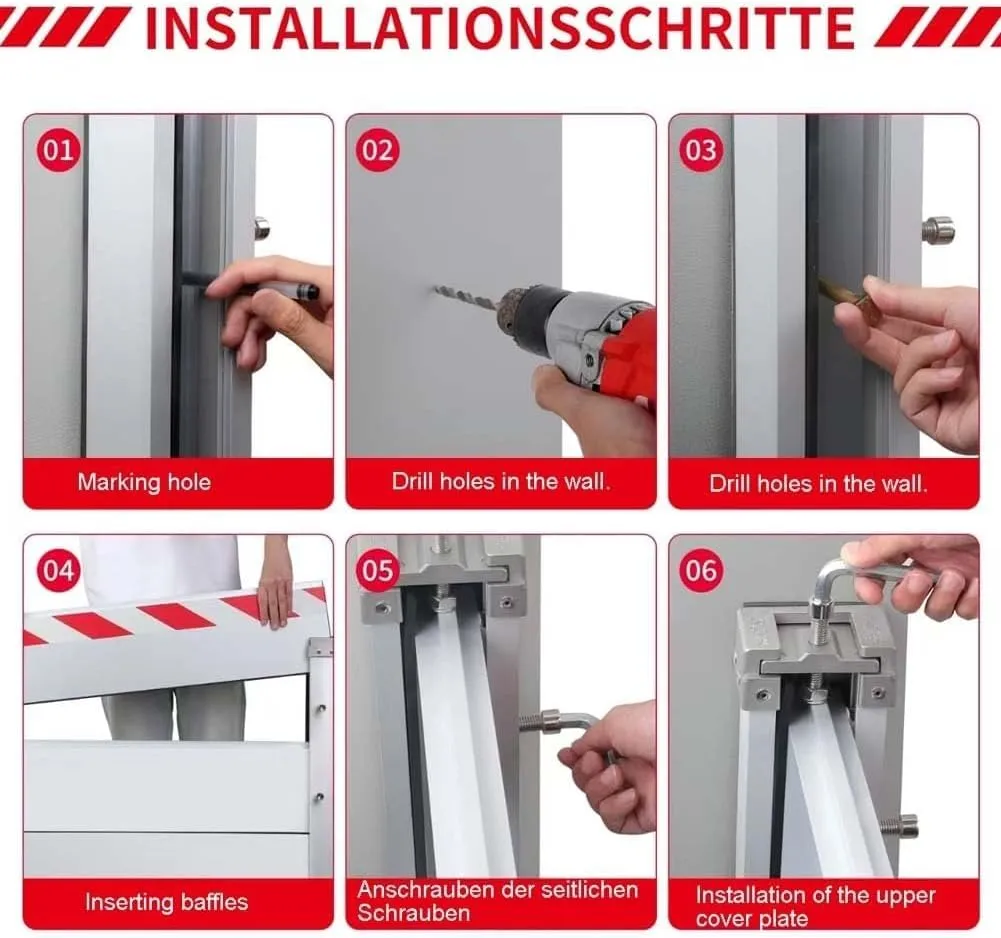 INSTALLATIONSSCHRITTE

01
Marking hole

02
Drill holes in the wall.

03
Drill holes in the wall.

04
Inserting baffles

05
Anschrauben der seitlichen Schrauben

06
Installation of the upper cover plate